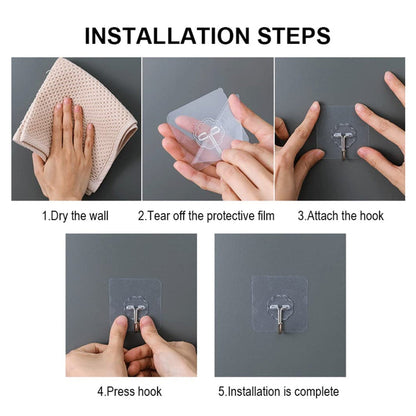 INSTALLATION STEPS

1.Dry the wall

2.Tear off the protective film

3.Attach the hook

4.Press hook

5.Installation is complete